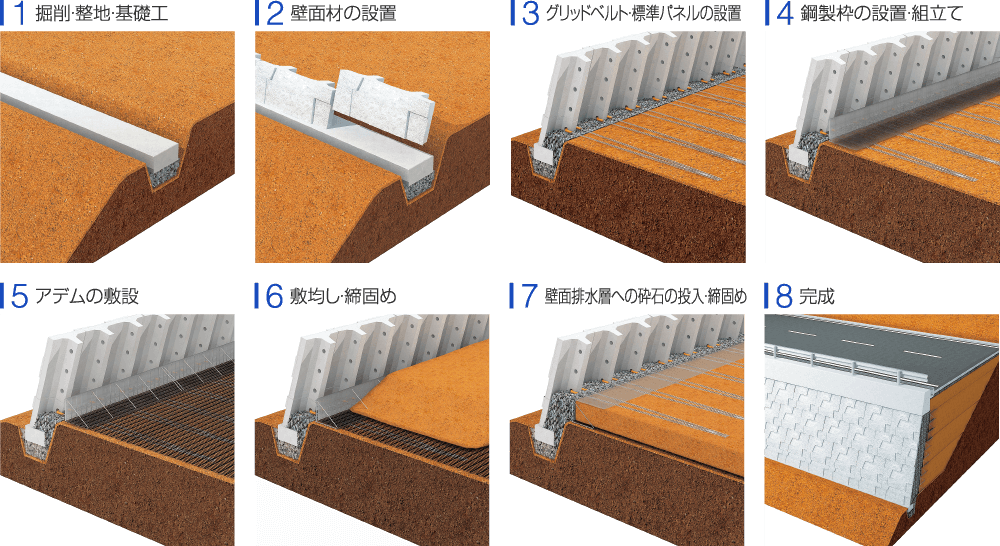 1 掘削・整地・基礎工

2 壁面材の設置

3 グリッドベルト・標準パネルの設置

4 鋼製枠の設置・組立て

5 アデムの敷設

6 敷均し・締固め

7 壁面排水層への砕石の投入・締固め

8 完成