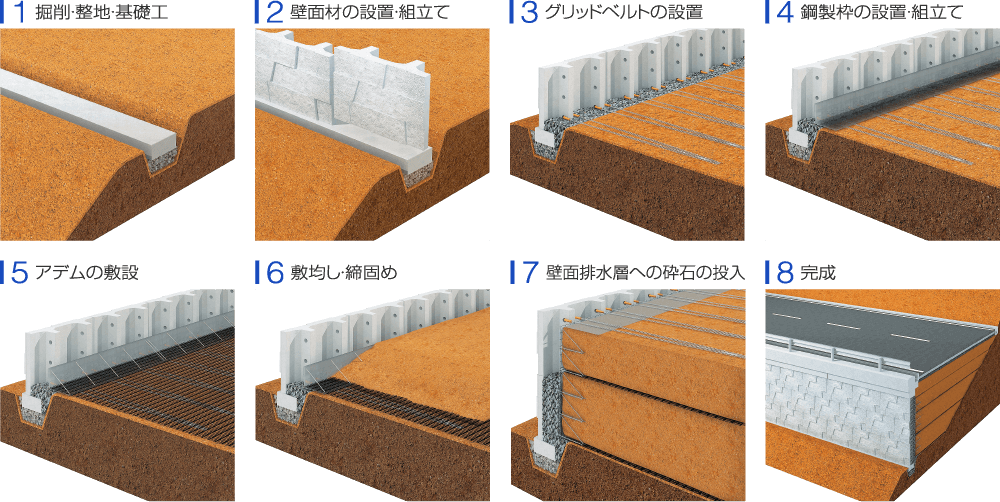 1 掘削·整地·基礎工

2 壁面材の設置·組立て

3 グリッドベルトの設置

4 鋼製枠の設置·組立て

5 アデムの敷設

6 敷均し·締固め

7 壁面排水層への砕石の投入

8 完成